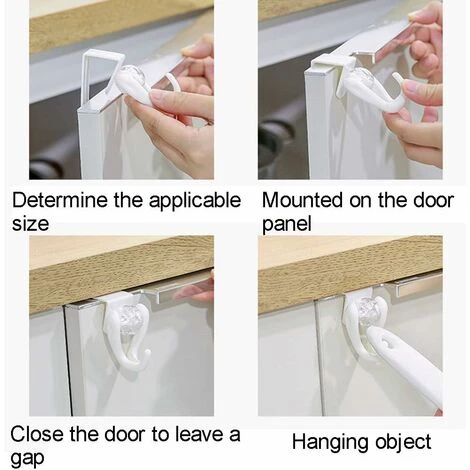 Determine the applicable size

Mounted on the door panel

Close the door to leave a gap

Hanging object