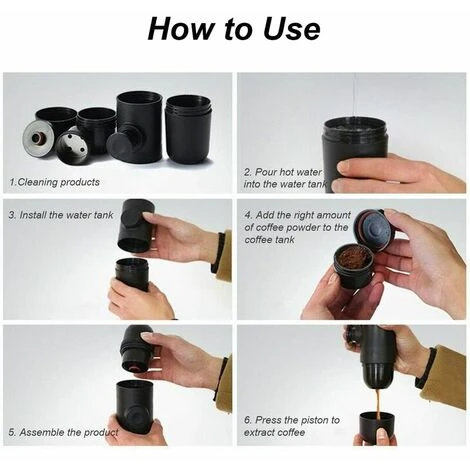 How to Use

1.Cleaning products

2. Pour hot water into the water tank

3. Install the water tank

4. Add the right amount of coffee powder to the coffee tank

5. Assemble the product

6. Press the piston to extract coffee