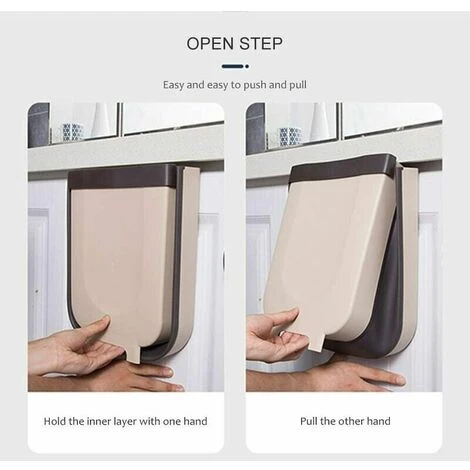 OPEN STEP

Easy and easy to push and pull

Hold the inner layer with one hand

Pull the other hand