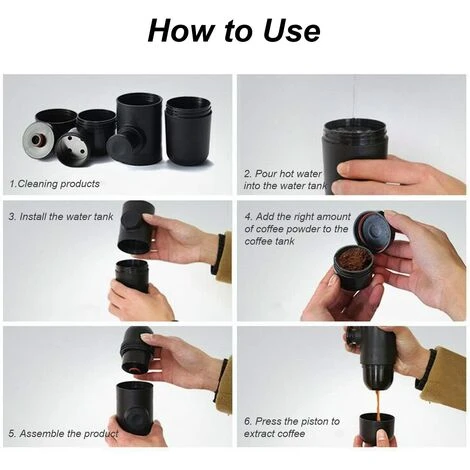 How to Use

1.Cleaning products

2. Pour hot water into the water tank

3. Install the water tank

4. Add the right amount of coffee powder to the coffee tank

5. Assemble the product

6. Press the piston to extract coffee