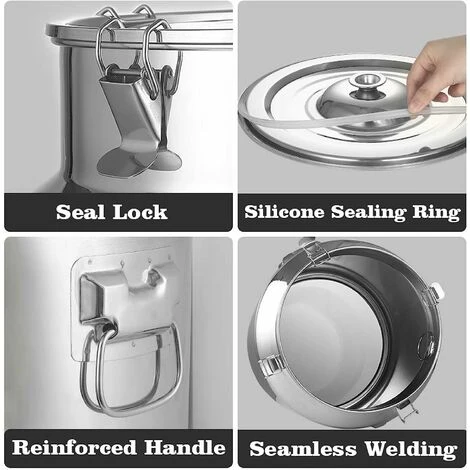 Seal Lock

Silicone Sealing Ring

Reinforced Handle

Seamless Welding