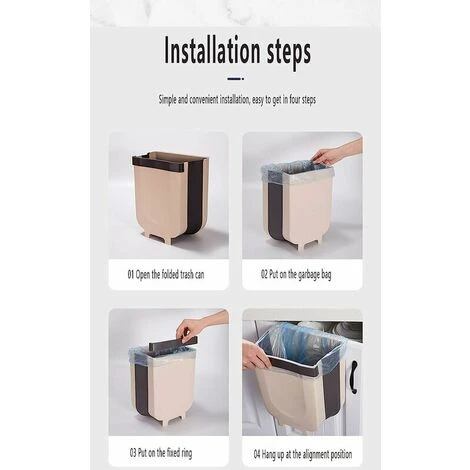 Installation steps

Simple and convenient installation, easy to get in four steps

01 Open the folded trash can

02 Put on the garbage bag

03 Put on the fixed ring

04 Hang up at the alignment position