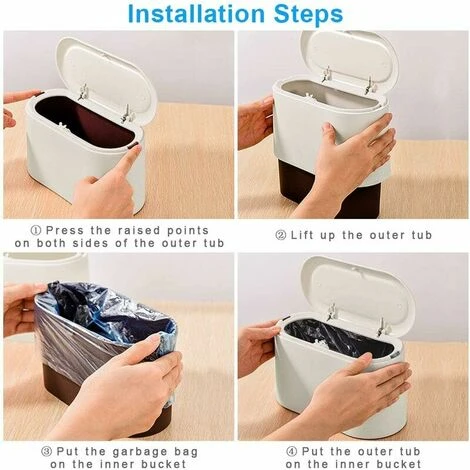 Installation Steps

① Press the raised points on both sides of the outer tub

② Lift up the outer tub

③ Put the garbage bag on the inner bucket

④ Put the outer tub on the inner bucket