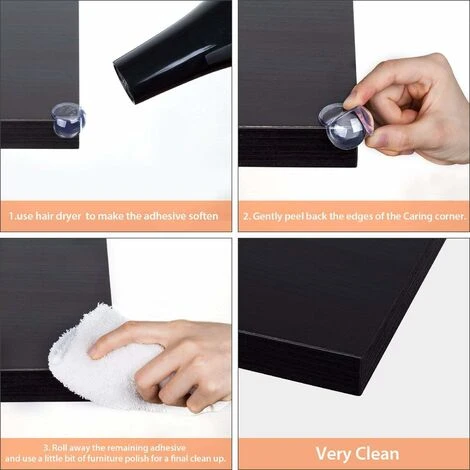 1.use hair dryer to make the adhesive soften

2. Gently peel back the edges of the Caring corner.

3. Roll away the remaining adhesive and use a little bit of furniture polish for a final clean up.

Very Clean