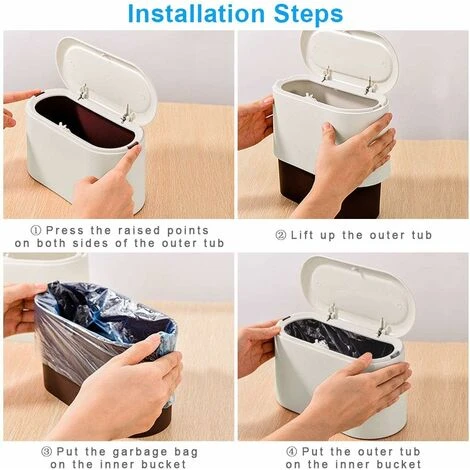 Installation Steps

① Press the raised points on both sides of the outer tub

② Lift up the outer tub

③ Put the garbage bag on the inner bucket

④ Put the outer tub on the inner bucket