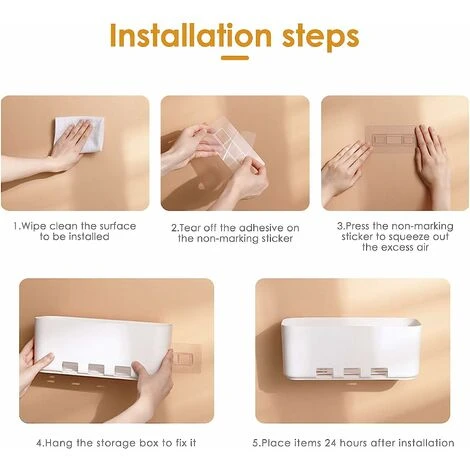 Installation steps

1.Wipe clean the surface to be installed

2.Tear off the adhesive on the non-marking sticker

3.Press the non-marking sticker to squeeze out the excess air

4.Hang the storage box to fix it

5.Place items 24 hours after installation