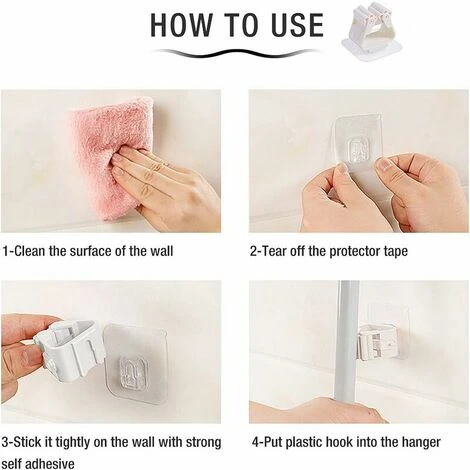 HOW TO USE

1-Clean the surface of the wall

2-Tear off the protector tape

3-Stick it tightly on the wall with strong self adhesive

4-Put plastic hook into the hanger