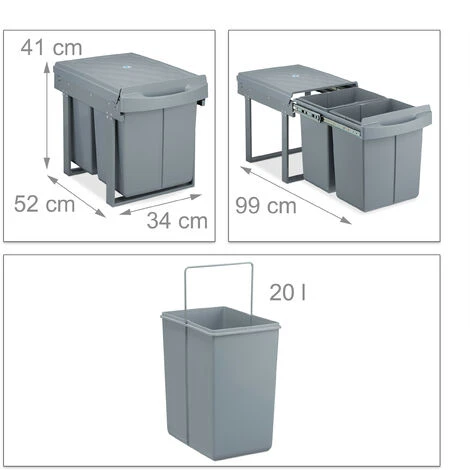 41 cm

52 cm

34 cm

99 cm

20 l