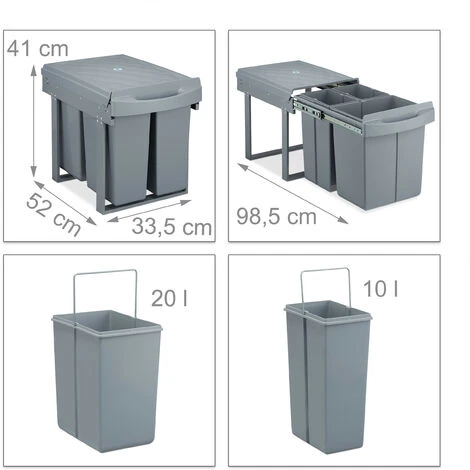 41 cm

52 cm

33,5 cm

98,5 cm

20 l

10 l