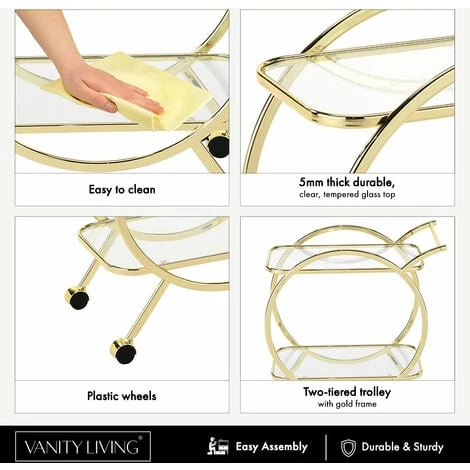 Easy to clean

5mm thick durable,
clear, tempered glass top

Plastic wheels

Two-tiered trolley
with gold frame

VANITY LIVING®

Easy Assembly

Durable & Sturdy