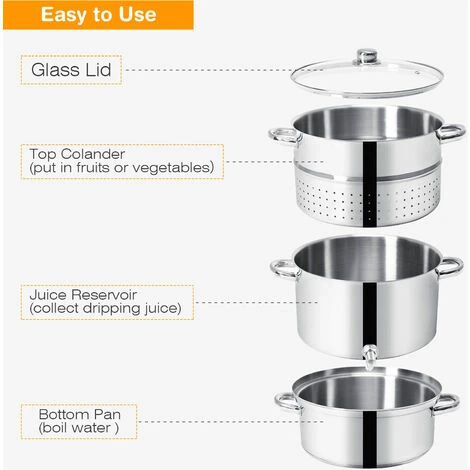 Easy to Use

Glass Lid

Top Colander
(put in fruits or vegetables)

Juice Reservoir
(collect dripping juice)

Bottom Pan
(boil water )