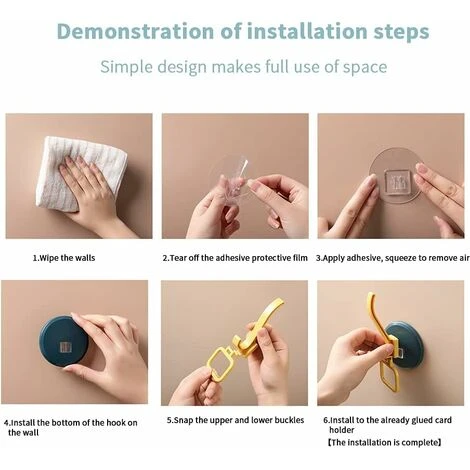 Demonstration of installation steps

Simple design makes full use of space

1.Wipe the walls

2.Tear off the adhesive protective film

3.Apply adhesive, squeeze to remove air

4.Install the bottom of the hook on the wall

5.Snap the upper and lower buckles

6.Install to the already glued card holder
【The installation is complete】